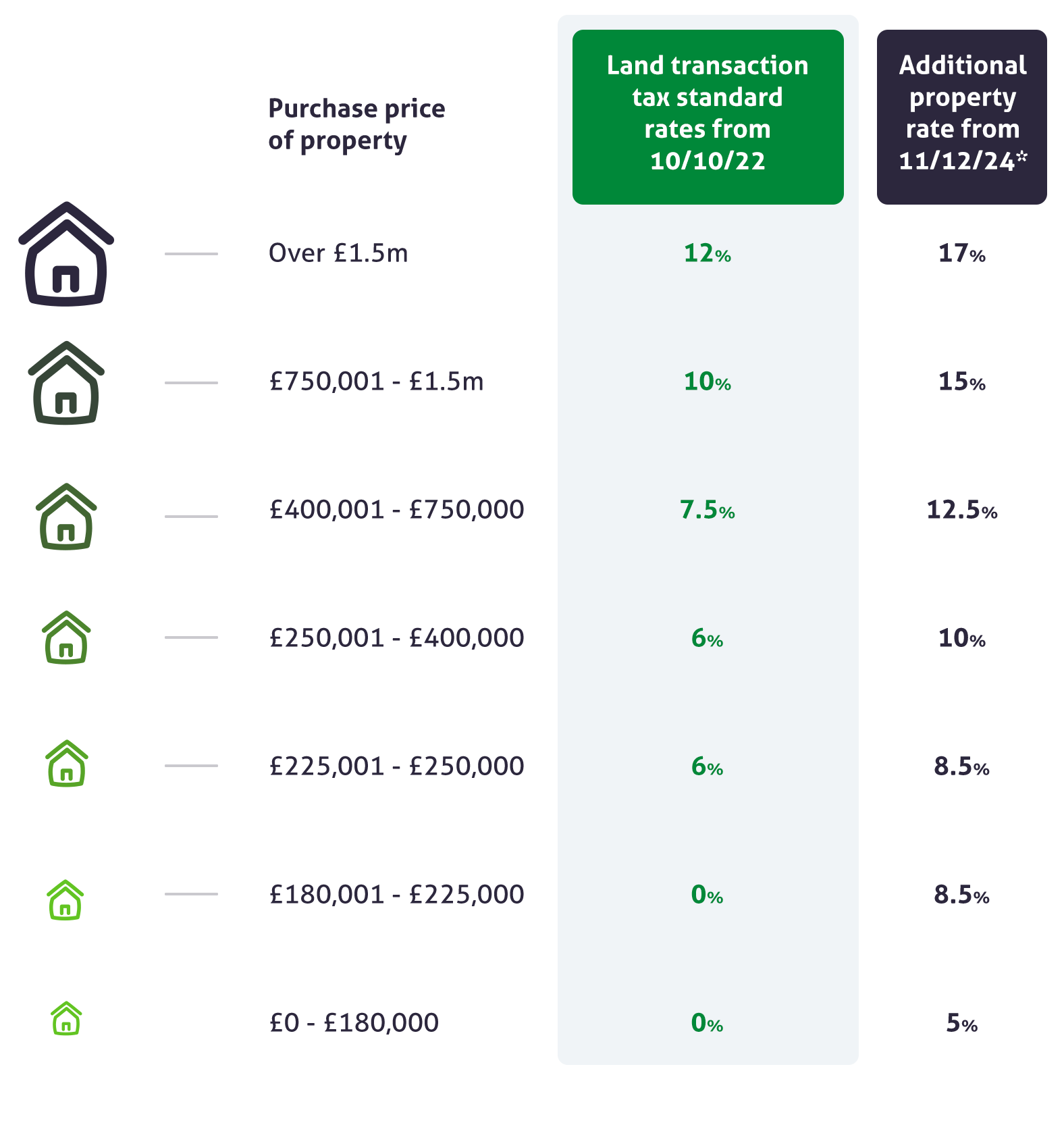 | Purchase price of property | Land transaction tax standard rates from 10/10/22 | Additional property rate from 11/12/24* |
|---|---|---|
| Over £1.5m | 12% | 17% |
| £750,001 - £1.5m | 10% | 15% |
| £400,001 - £750,000 | 7.5% | 12.5% |
| £250,001 - £400,000 | 6% | 10% |
| £225,001 - £250,000 | 6% | 8.5% |
| £180,001 - £225,000 | 0% | 8.5% |
| £0 - £180,000 | 0% | 5% |