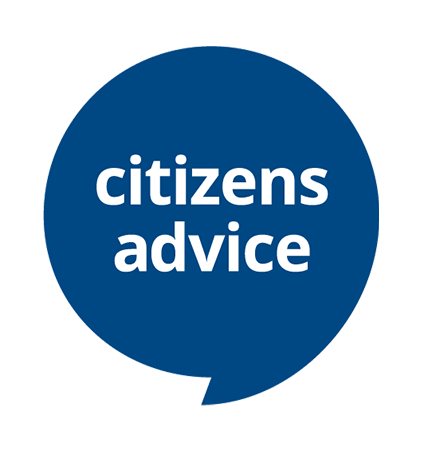 citizens
advice