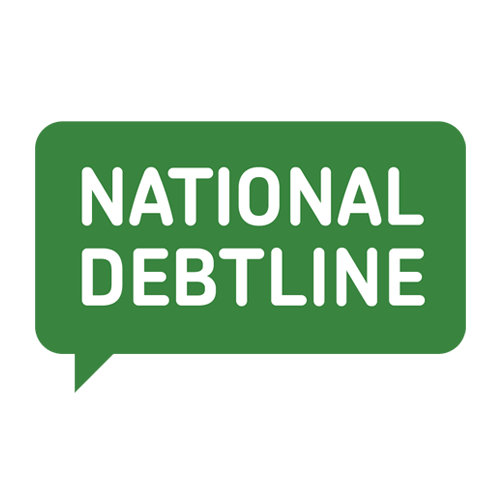 NATIONAL
DEBTLINE